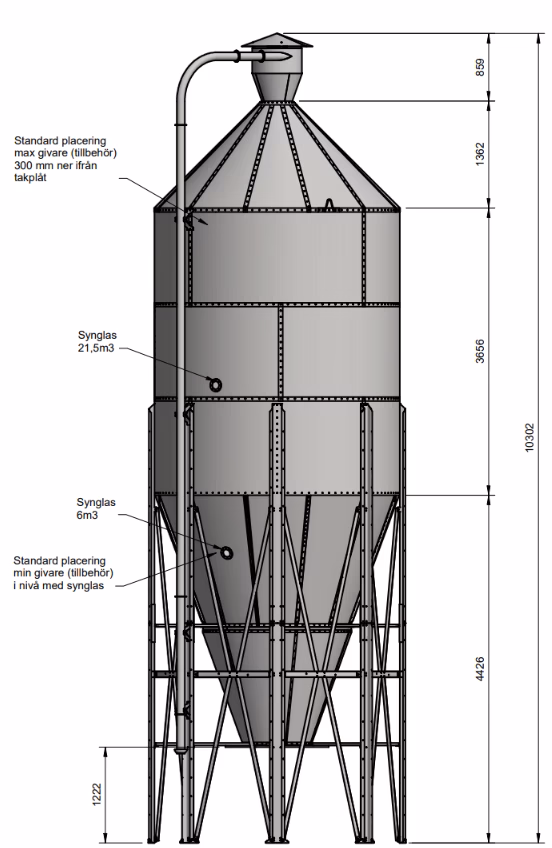 Standard placering max givare (tillbehör) 300 mm ner ifrån takplåt

Synglas 21,5m3

Synglas 6m3

Standard placering min givare (tillbehör) i nivå med synglas

859

1362

3656

10302

4426

1222